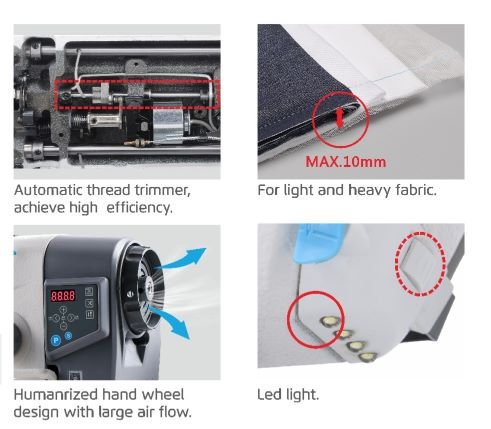 Automatic thread trimmer, achieve high efficiency.

MAX.10mm

For light and heavy fabric.

8888

P S

Humanrized hand wheel design with large air flow.

Led light.