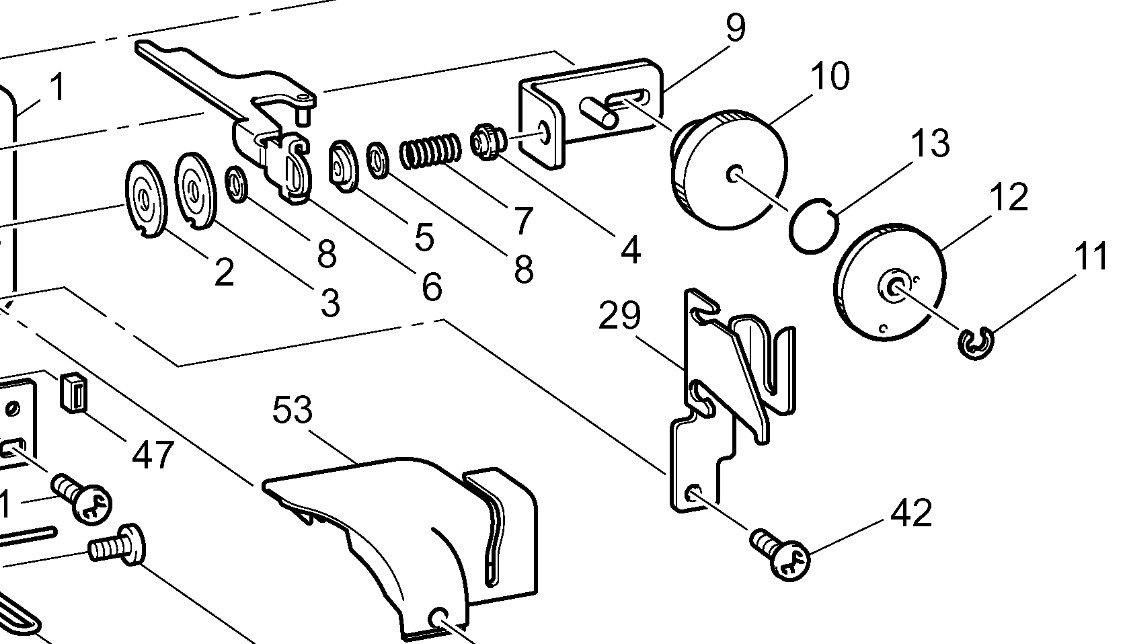 1
9
10
13
12
11
2
3
8
6
5
8
7
4
29
53
47
1
42